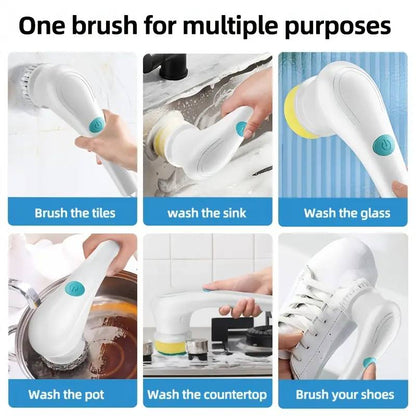 One brush for multiple purposes

Brush the tiles

wash the sink

Wash the glass

Wash the pot

Wash the countertop

Brush your shoes