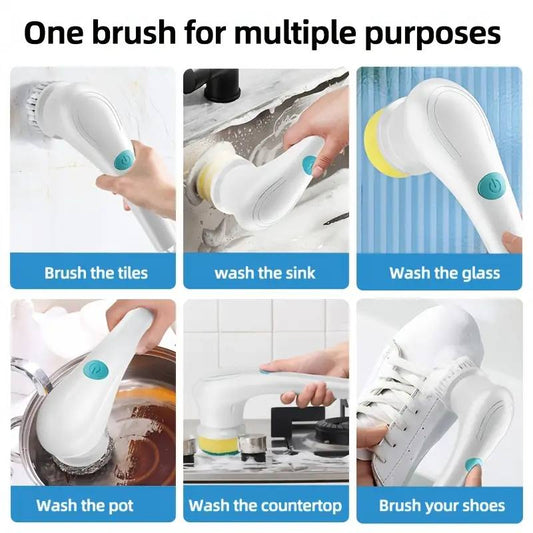 One brush for multiple purposes

Brush the tiles

wash the sink

Wash the glass

Wash the pot

Wash the countertop

Brush your shoes